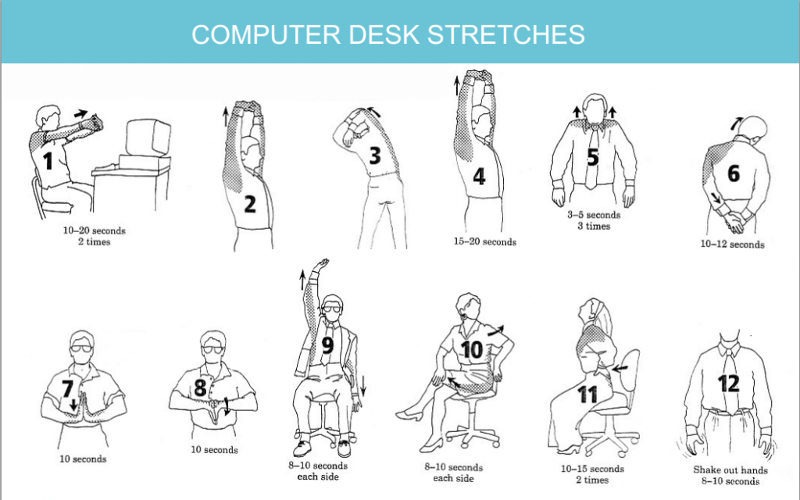 COMPUTER DESK STRETCHES

1
10–20 seconds
2 times

2

3

4
15–20 seconds

5
3–5 seconds
3 times

6
10–12 seconds

7
10 seconds

8
10 seconds

9
8–10 seconds
each side

10
8–10 seconds
each side

11
10–15 seconds
2 times

12
Shake out hands
8–10 seconds